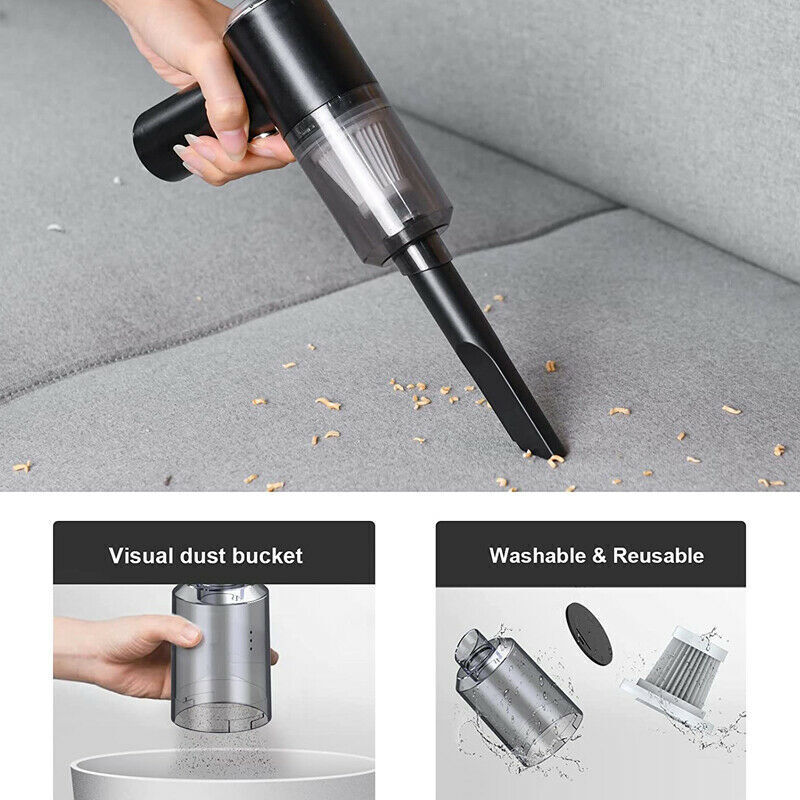 Visual dust bucket

Washable & Reusable